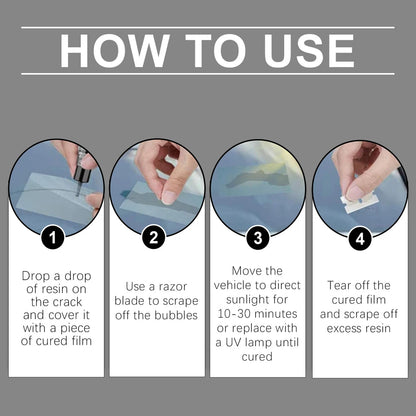 HOW TO USE

1

Drop a drop of resin on the crack and cover it with a piece of cured film

2

Use a razor blade to scrape off the bubbles

3

Move the vehicle to direct sunlight for 10-30 minutes or replace with a UV lamp until cured

4

Tear off the cured film and scrape off excess resin